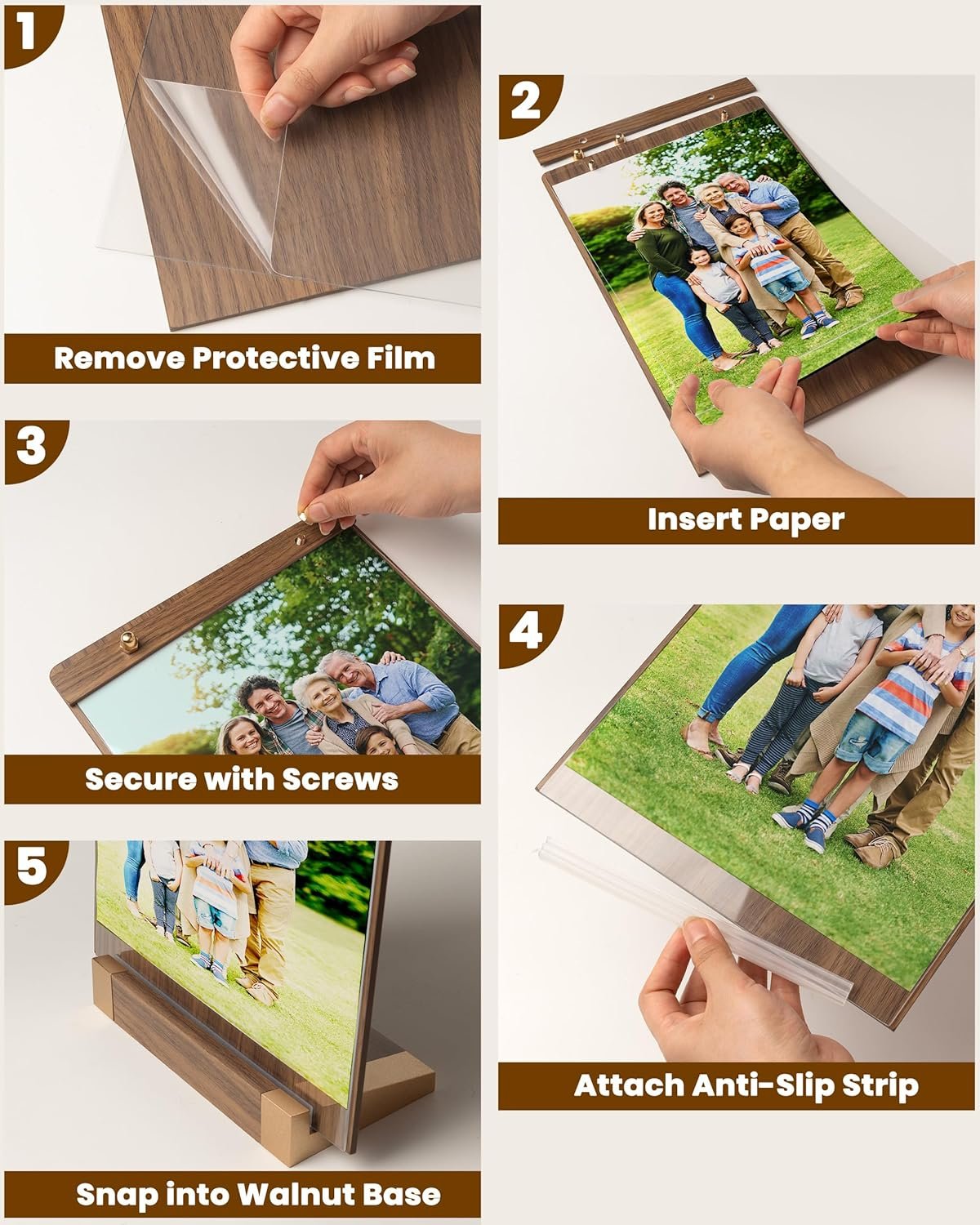 1

Remove Protective Film

2

Insert Paper

3

Secure with Screws

4

Attach Anti-Slip Strip

5

Snap into Walnut Base